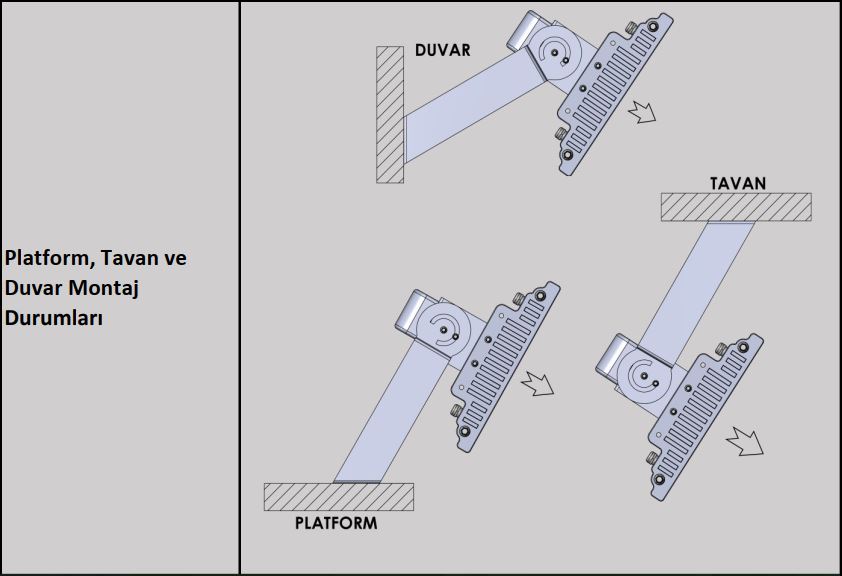 Platform, Tavan ve Duvar Montaj Durumları

DUVAR

TAVAN

PLATFORM